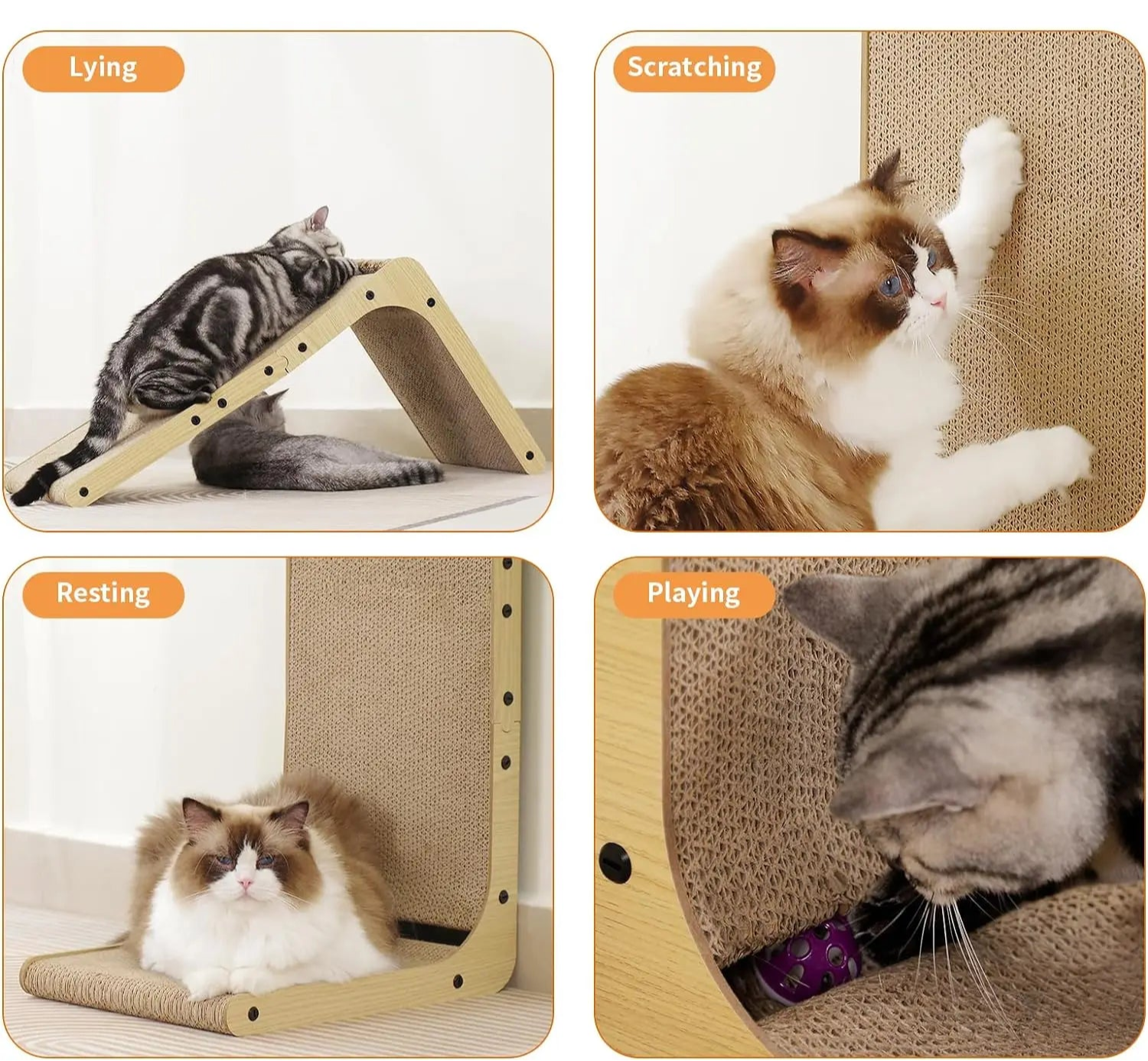 Lying

Scratching

Resting

Playing